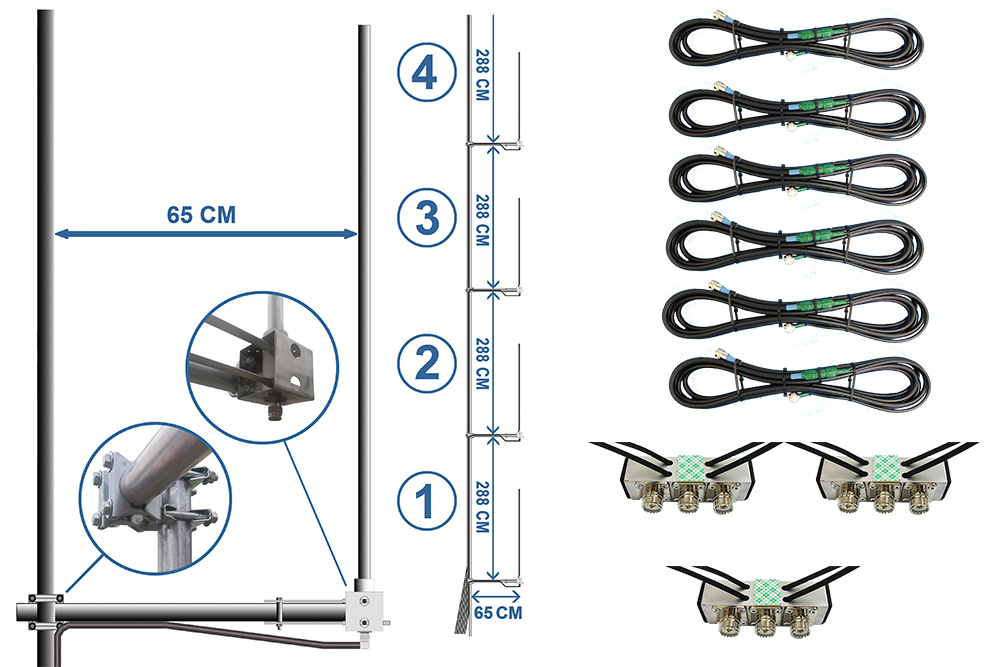 65 CM

4
288 CM

3
288 CM

2
288 CM

1
288 CM

65 CM